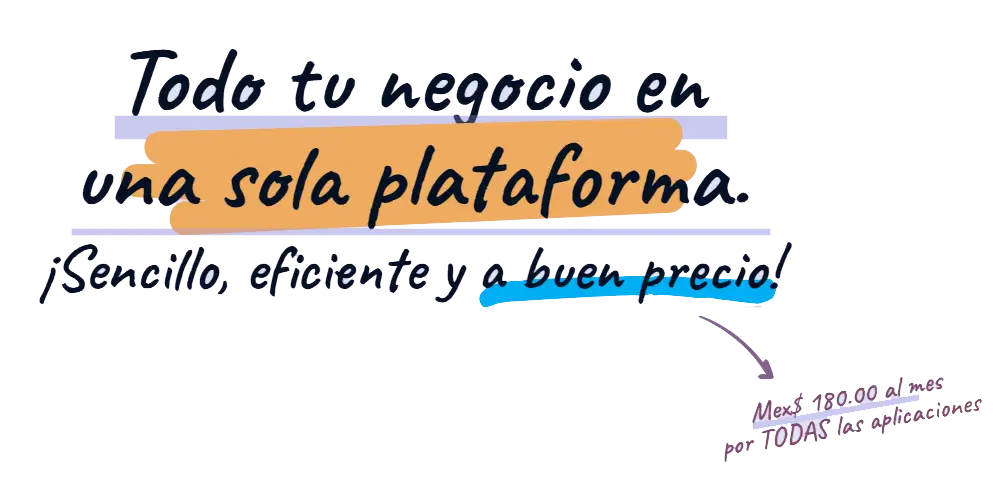 Todo tu negocio en una sola plataforma.

¡Sencillo, eficiente y a buen precio!

Mex$ 180.00 al mes
por TODAS las aplicaciones